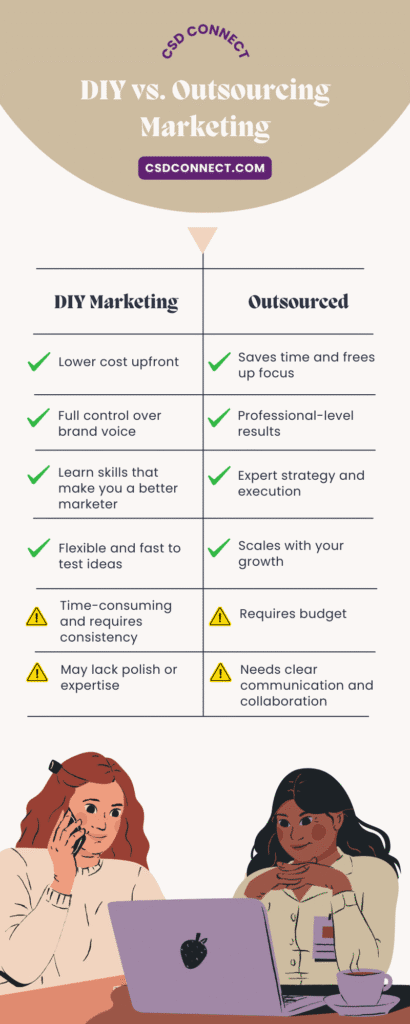 CSD CONNECT

DIY vs. Outsourcing Marketing

CSDCONNECT.COM

| DIY Marketing | Outsourced |
|---|---|
| Lower cost upfront | Saves time and frees up focus |
| Full control over brand voice | Professional-level results |
| Learn skills that make you a better marketer | Expert strategy and execution |
| Flexible and fast to test ideas | Scales with your growth |
| Time-consuming and requires consistency | Requires budget |
| May lack polish or expertise | Needs clear communication and collaboration |